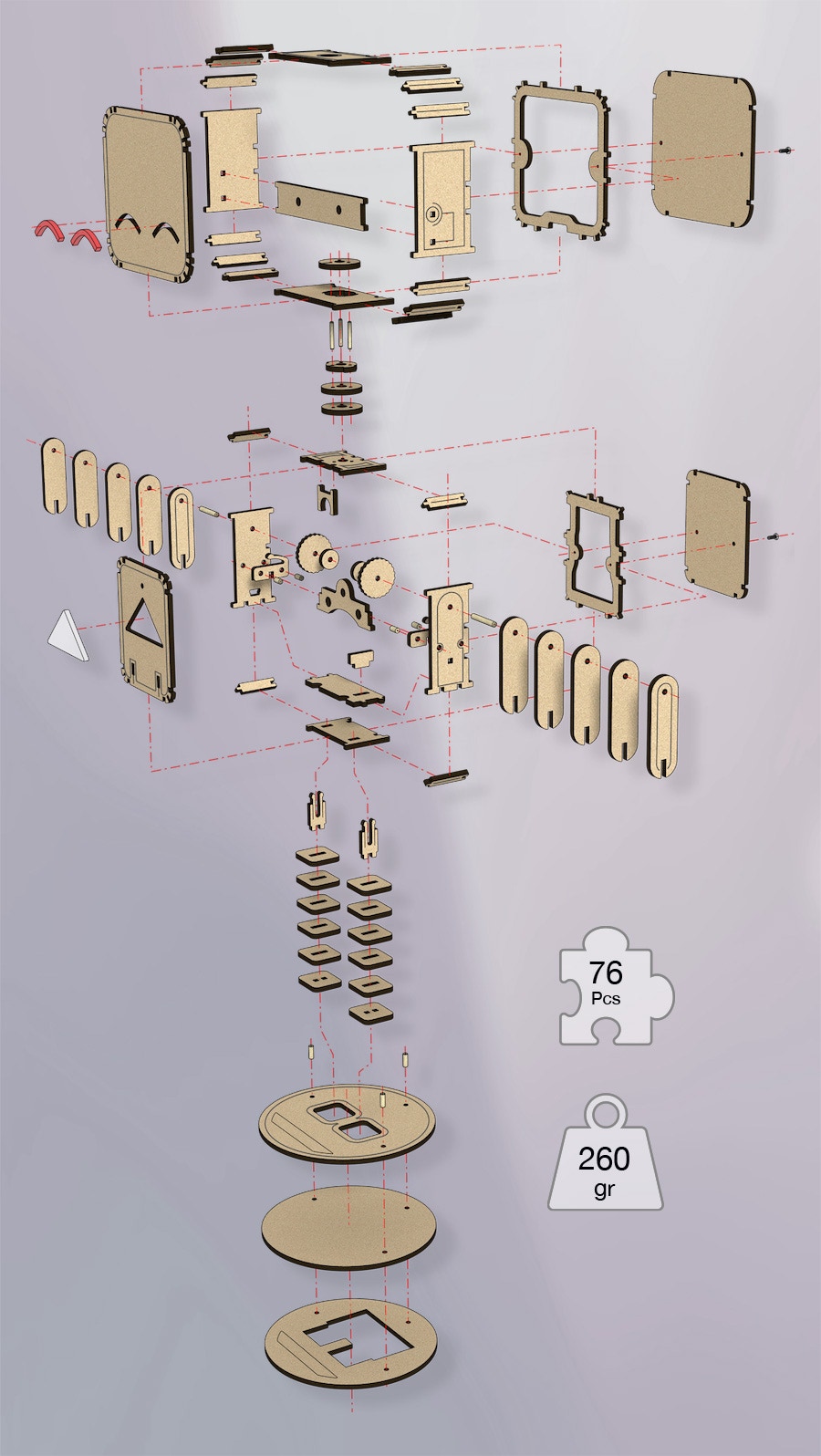 76
Pcs

260
gr